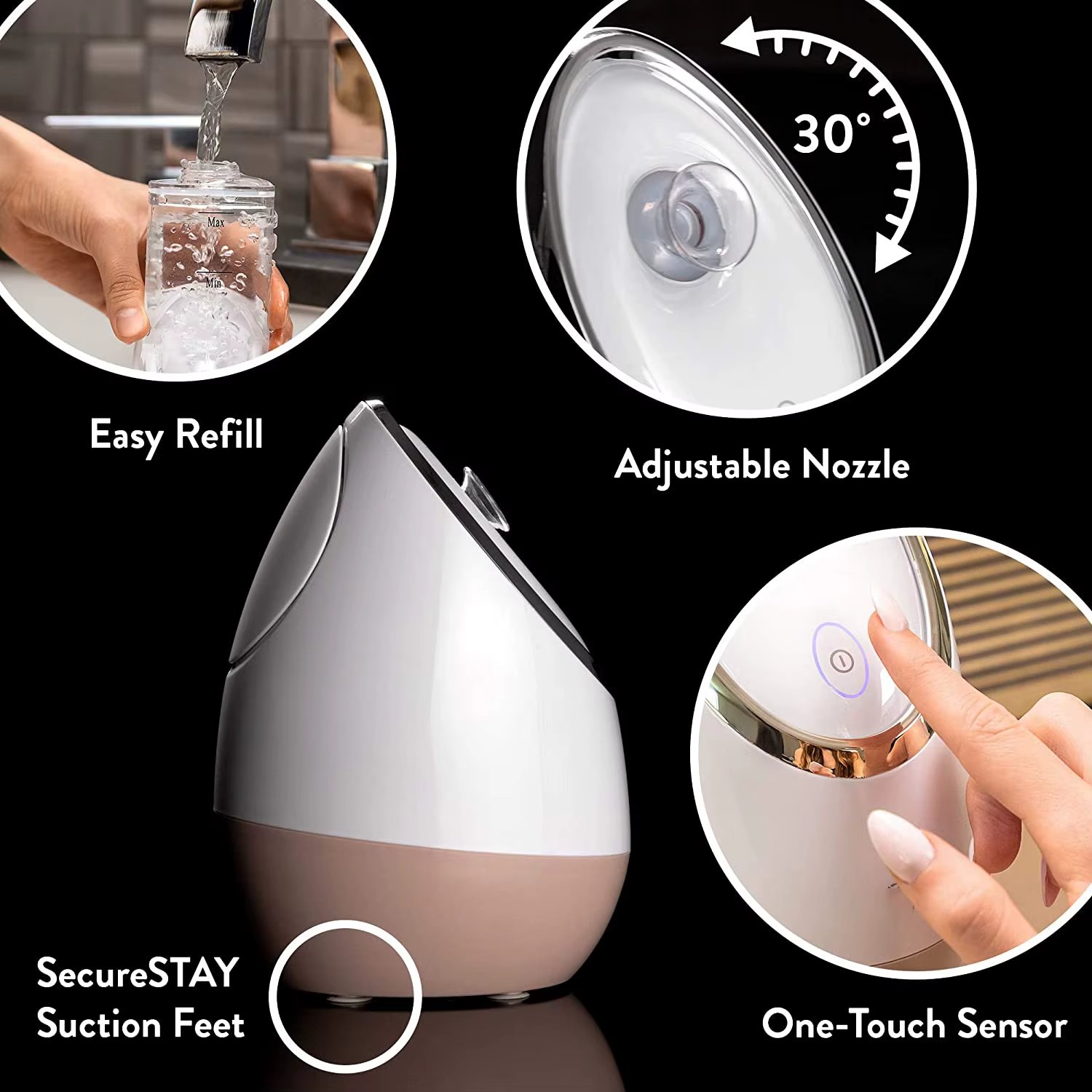 Max

Min

Easy Refill

30°

Adjustable Nozzle

SecureSTAY Suction Feet

One-Touch Sensor