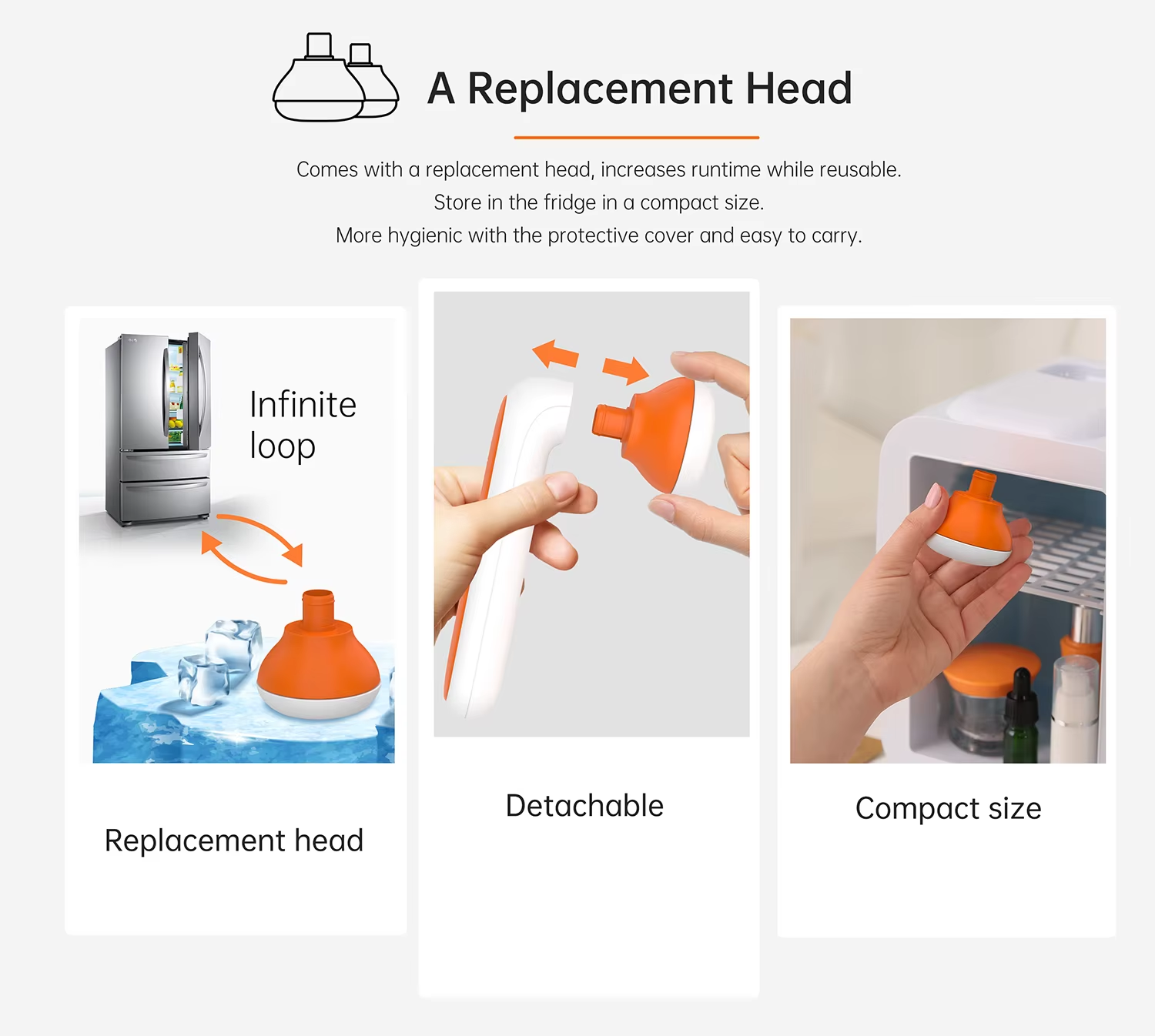 A Replacement Head

Comes with a replacement head, increases runtime while reusable.
Store in the fridge in a compact size.
More hygienic with the protective cover and easy to carry.

Infinite loop

Replacement head

Detachable

Compact size