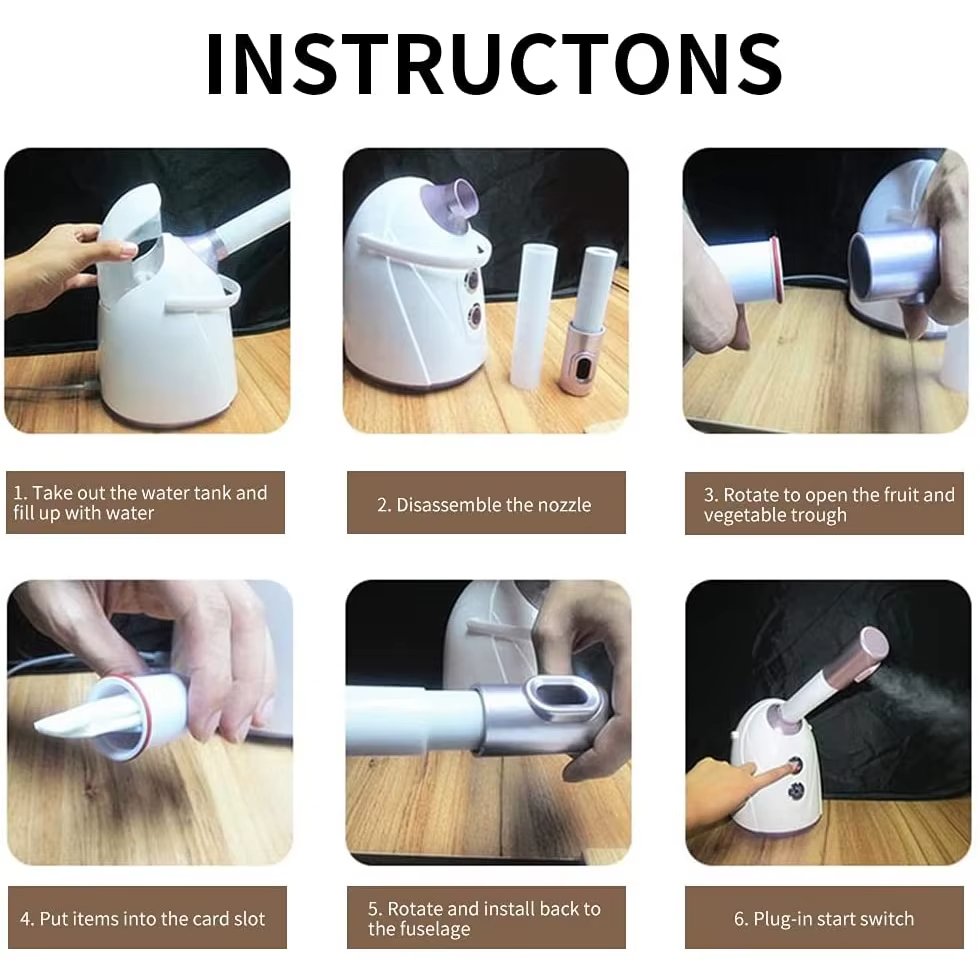 INSTRUCTONS

1. Take out the water tank and fill up with water

2. Disassemble the nozzle

3. Rotate to open the fruit and vegetable trough

4. Put items into the card slot

5. Rotate and install back to the fuselage

6. Plug-in start switch